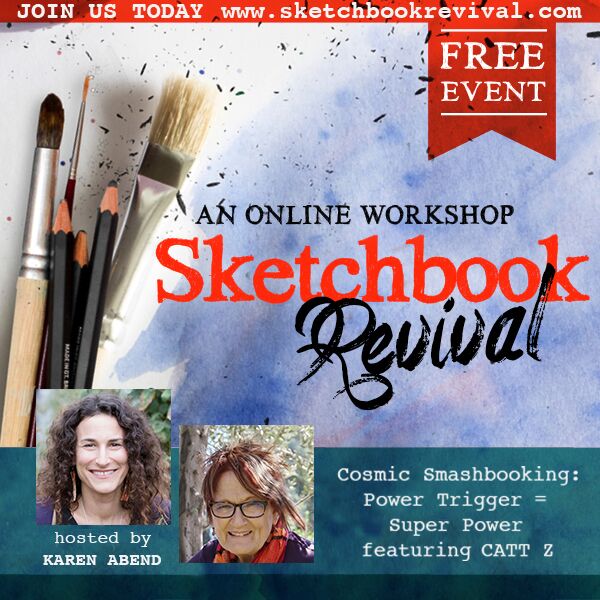 JOIN US TODAY www.sketchbookrevival.com

FREE EVENT

AN ONLINE WORKSHOP

Sketchbook Revival

hosted by KAREN ABEND

Cosmic Smashbooking: Power Trigger = Super Power featuring CATT Z